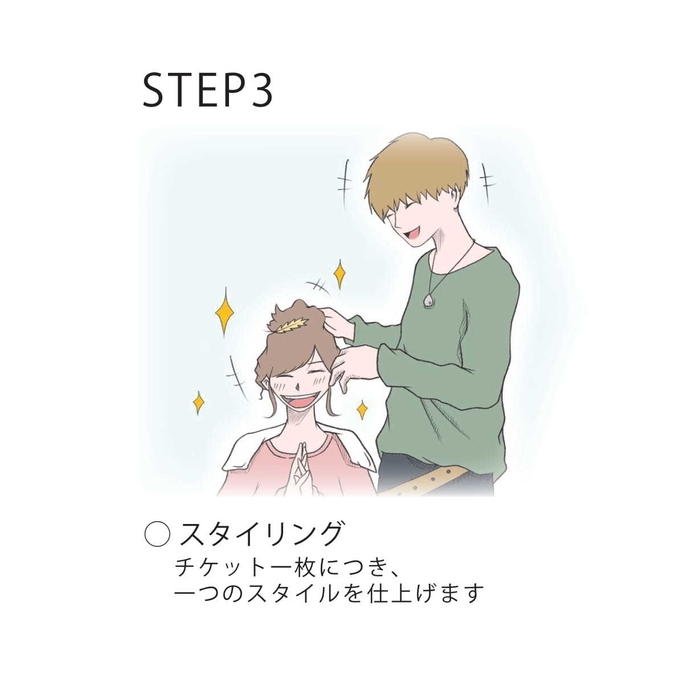 STEP3

○ スタイリング
チケット一枚につき、
一つのスタイルを仕上げます