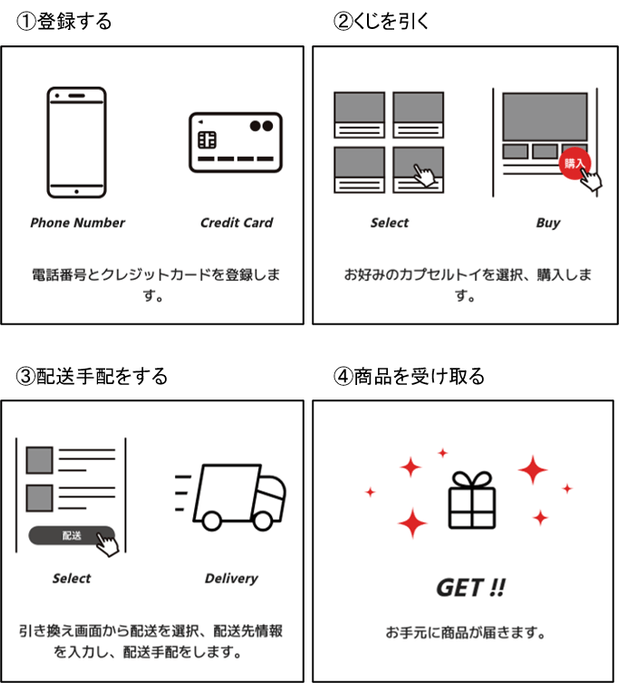 ①登録する

Phone Number

Credit Card

電話番号とクレジットカードを登録します。

②くじを引く

購入

Select

Buy

お好みのカプセルトイを選択、購入します。

③配送手配をする

配送

Select

Delivery

引き換え画面から配送を選択、配送先情報を入力し、配送手配をします。

④商品を受け取る

GET !!

お手元に商品が届きます。