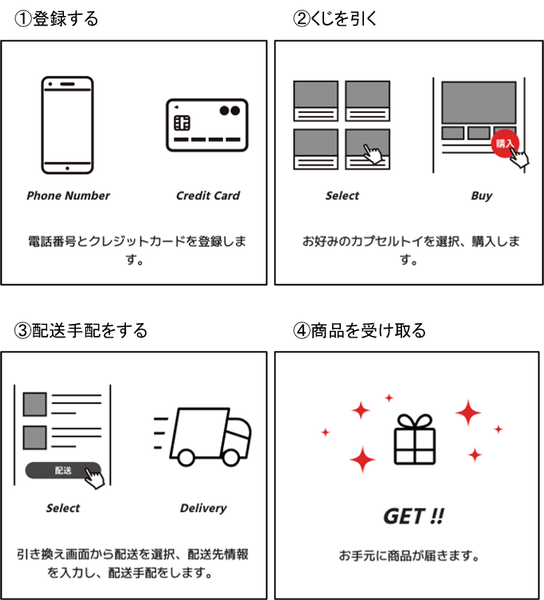 ①登録する

Phone Number

Credit Card

電話番号とクレジットカードを登録します。

②くじを引く

購入

Select

Buy

お好みのカプセルトイを選択、購入します。

③配送手配をする

配送

Select

Delivery

引き換え画面から配送を選択、配送先情報を入力し、配送手配をします。

④商品を受け取る

GET !!

お手元に商品が届きます。