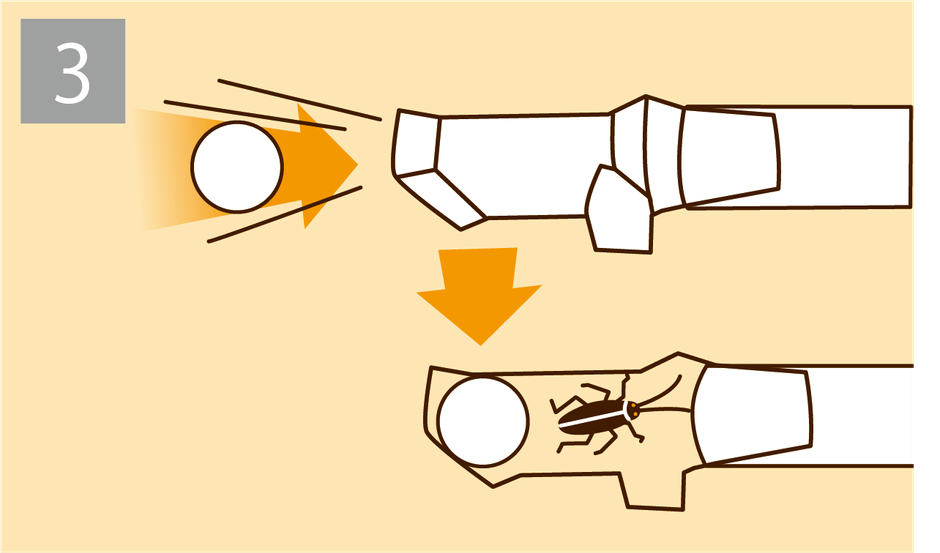 3