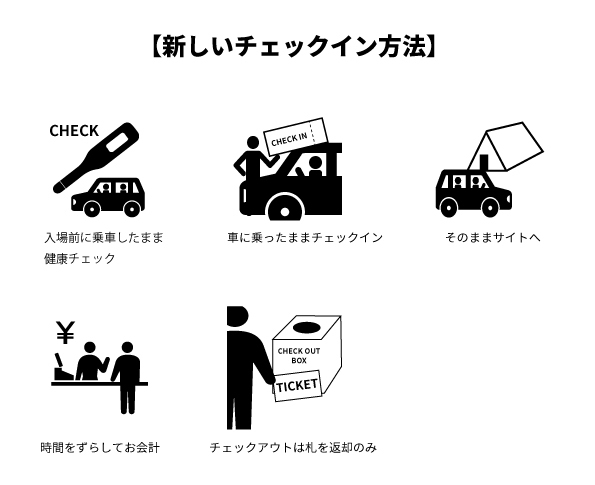 【新しいチェックイン方法】

CHECK

入場前に乗車したまま健康チェック

CHECK IN

車に乗ったままチェックイン

そのままサイトへ

¥

時間をずらしてお会計

CHECK OUT BOX

TICKET

チェックアウトは札を返却のみ