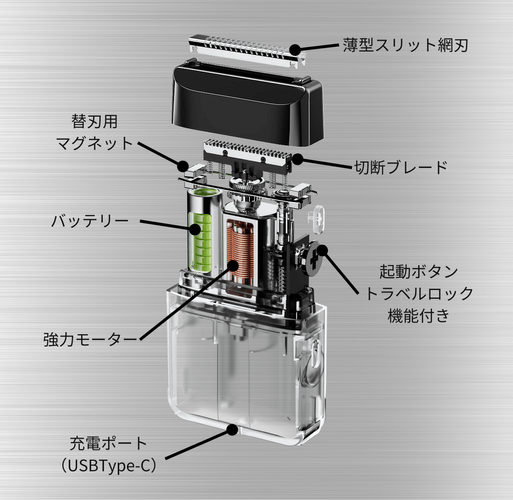 薄型スリット網刃

替刃用
マグネット

切断ブレード

バッテリー

起動ボタン
トラベルロック
機能付き

強力モーター

充電ポート
（USBType-C）