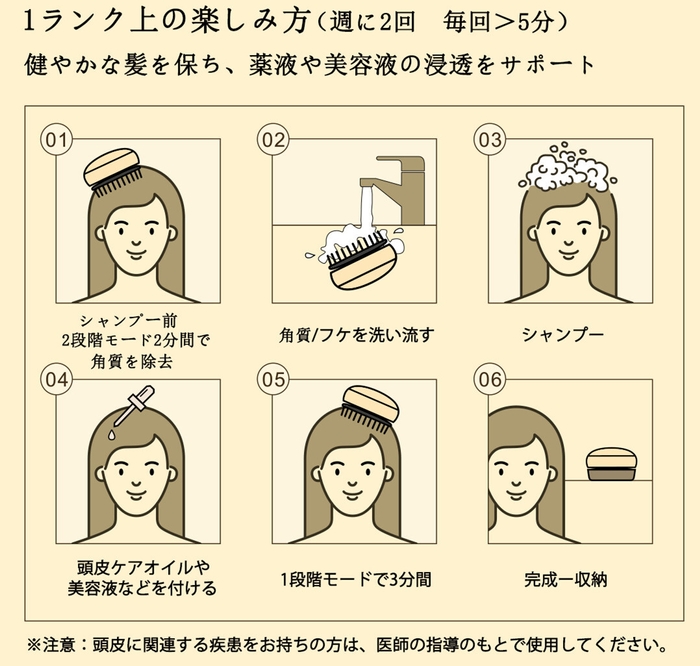 1ランク上の楽しみ方（週に2回　毎回＞5分）
健やかな髪を保ち、薬液や美容液の浸透をサポート

01
シャンプー前
2段階モード2分間で
角質を除去

02
角質/フケを洗い流す

03
シャンプー

04
頭皮ケアオイルや
美容液などを付ける

05
1段階モードで3分間

06
完成ー収納

※注意：頭皮に関連する疾患をお持ちの方は、医師の指導のもとで使用してください。