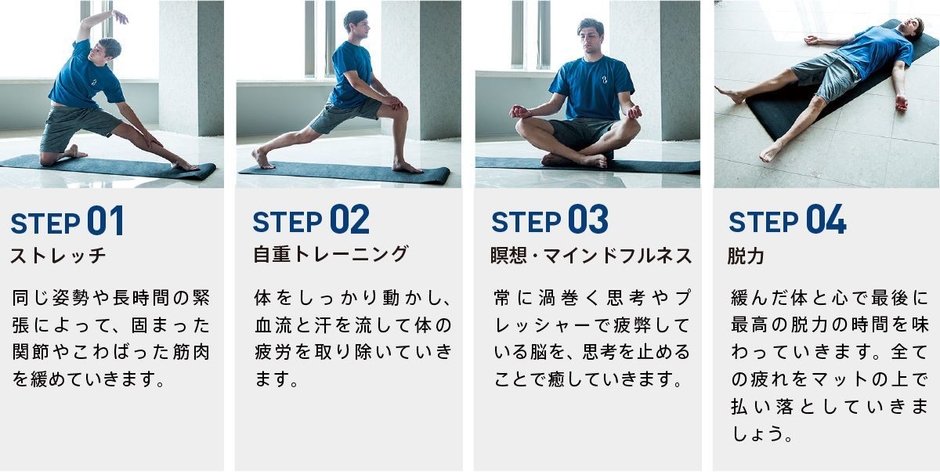 STEP 01
ストレッチ

同じ姿勢や長時間の緊張によって、固まった関節やこわばった筋肉を緩めていきます。

STEP 02
自重トレーニング

体をしっかり動かし、血流と汗を流して体の疲労を取り除いていきます。

STEP 03
瞑想・マインドフルネス

常に渦巻く思考やプレッシャーで疲弊している脳を、思考を止めることで癒していきます。

STEP 04
脱力

緩んだ体と心で最後に最高の脱力の時間を味わっていきます。全ての疲れをマットの上で払い落としていきましょう。