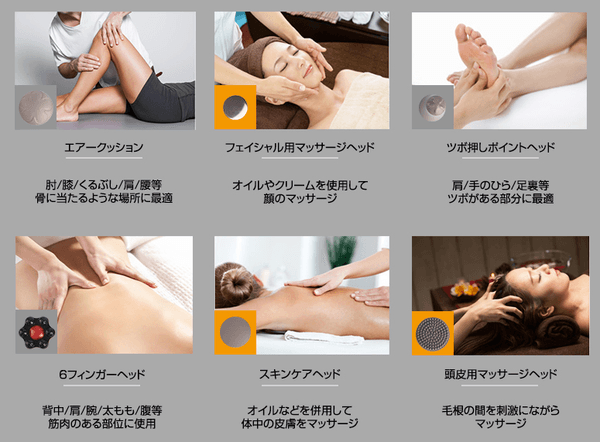 エアークッション

肘/膝/くるぶし/肩/腰等
骨に当たるような場所に最適

フェイシャル用マッサージヘッド

オイルやクリームを使用して
顔のマッサージ

ツボ押しポイントヘッド

肩/手のひら/足裏等
ツボがある部分に最適

6フィンガーヘッド

背中/肩/腕/太もも/腹等
筋肉のある部位に使用

スキンケアヘッド

オイルなどを併用して
体中の皮膚をマッサージ

頭皮用マッサージヘッド

毛根の間を刺激にながら
マッサージ