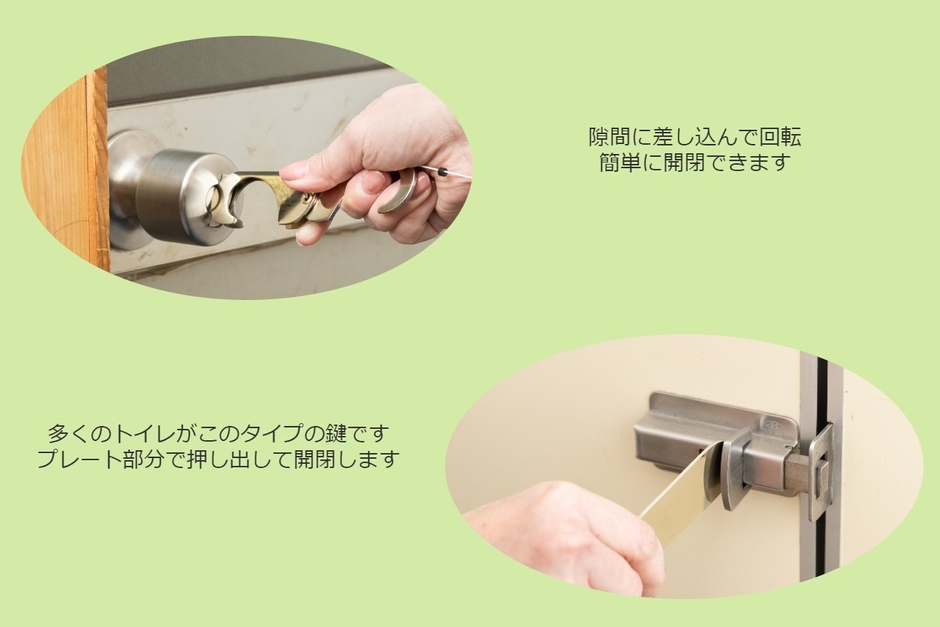 隙間に差し込んで回転
簡単に開閉できます

多くのトイレがこのタイプの鍵です
プレート部分で押し出して開閉します