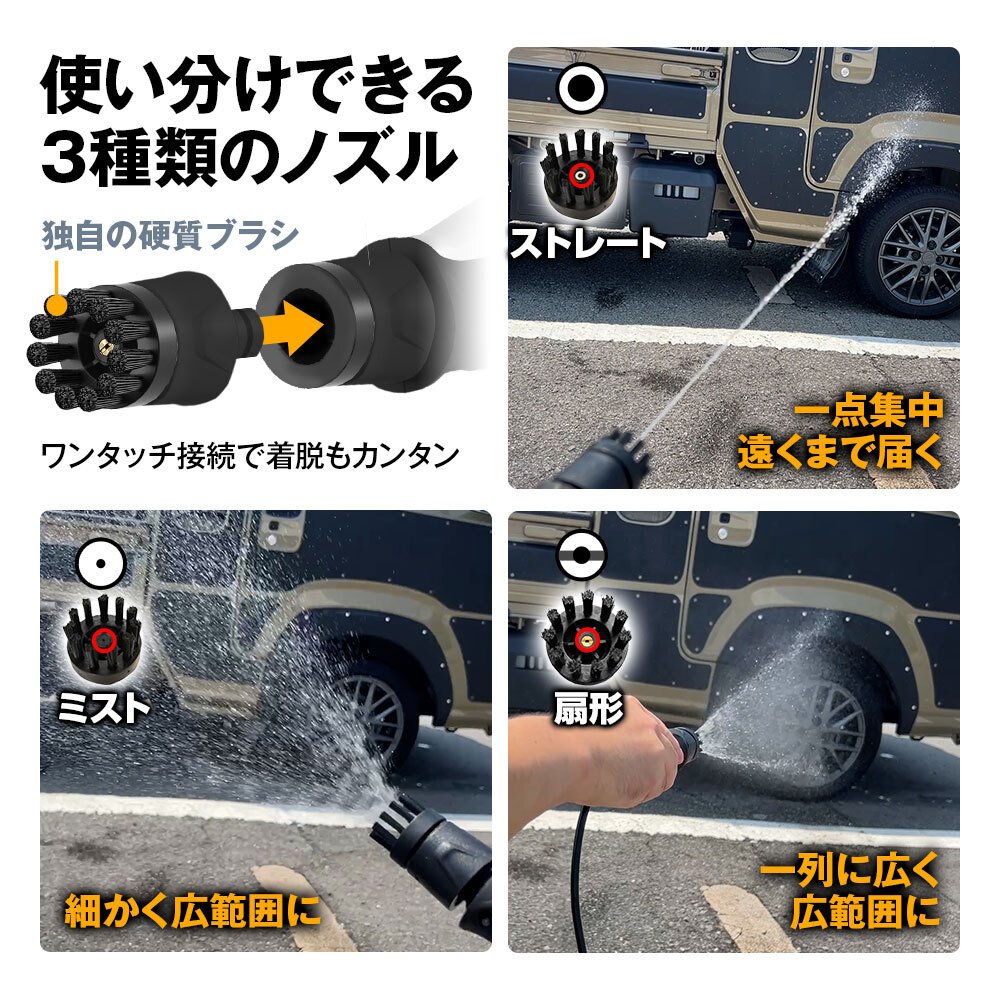 使い分けできる
3種類のノズル

独自の硬質ブラシ

ワンタッチ接続で着脱もカンタン

ストレート

一点集中
遠くまで届く

ミスト

細かく広範囲に

扇形

一列に広く
広範囲に