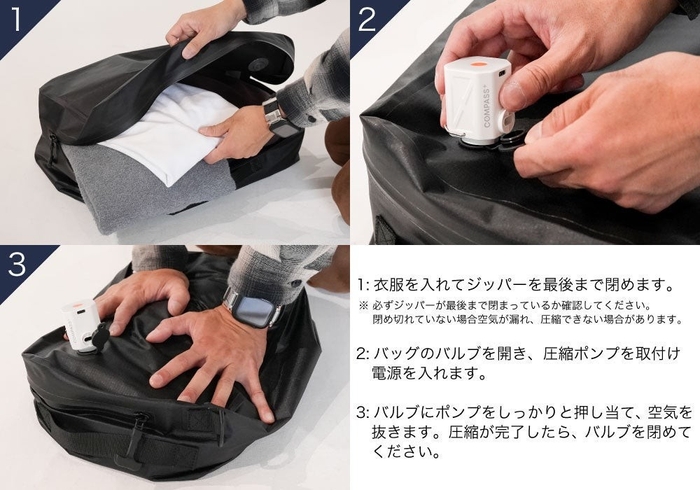 1

2

COMPASS+

3

1: 衣服を入れてジッパーを最後まで閉めます。
※ 必ずジッパーが最後まで閉まっているか確認してください。閉め切れていない場合空気が漏れ、圧縮できない場合があります。

2: バッグのバルブを開き、圧縮ポンプを取付け電源を入れます。

3: バルブにポンプをしっかりと押し当て、空気を抜きます。圧縮が完了したら、バルブを閉めてください。