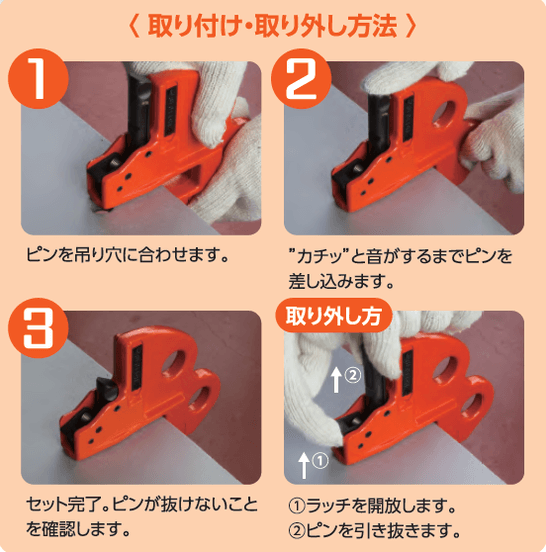 〈 取り付け・取り外し方法 〉

1

ピンを吊り穴に合わせます。

2

"カチッ"と音がするまでピンを差し込みます。

3

セット完了。ピンが抜けないことを確認します。

取り外し方

②

①

①ラッチを開放します。
②ピンを引き抜きます。