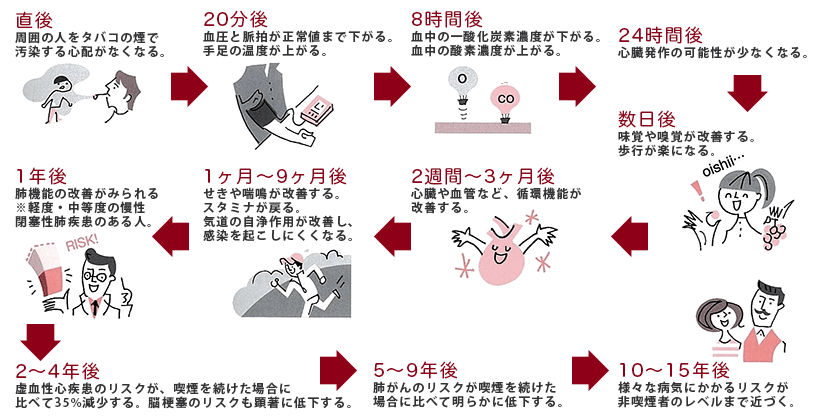 直後
周囲の人をタバコの煙で汚染する心配がなくなる。

20分後
血圧と脈拍が正常値まで下がる。手足の温度が上がる。

8時間後
血中の一酸化炭素濃度が下がる。血中の酸素濃度が上がる。

O

CO

24時間後
心臓発作の可能性が少なくなる。

数日後
味覚や嗅覚が改善する。歩行が楽になる。

oishii…

2週間〜3ヶ月後
心臓や血管など、循環機能が改善する。

1ヶ月〜9ヶ月後
せきや喘鳴が改善する。スタミナが戻る。気道の自浄作用が改善し、感染を起こしにくくなる。

1年後
肺機能の改善がみられる
※軽度・中等度の慢性閉塞性肺疾患のある人。

RISK!

2〜4年後
虚血性心疾患のリスクが、喫煙を続けた場合に比べて35%減少する。脳梗塞のリスクも顕著に低下する。

5〜9年後
肺がんのリスクが喫煙を続けた場合に比べて明らかに低下する。

10〜15年後
様々な病気にかかるリスクが非喫煙者のレベルまで近づく。