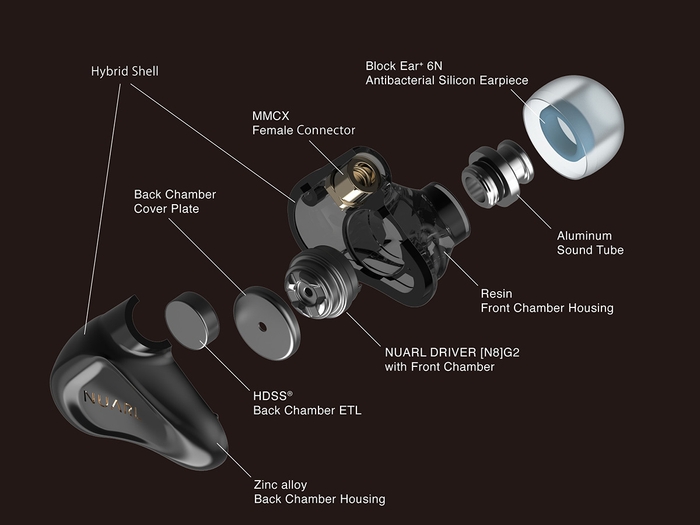 Hybrid Shell

Block Ear⁺ 6N
Antibacterial Silicon Earpiece

MMCX
Female Connector

Back Chamber
Cover Plate

Aluminum
Sound Tube

Resin
Front Chamber Housing

NUARL DRIVER [N8]G2
with Front Chamber

HDSS®
Back Chamber ETL

NUARL

Zinc alloy
Back Chamber Housing