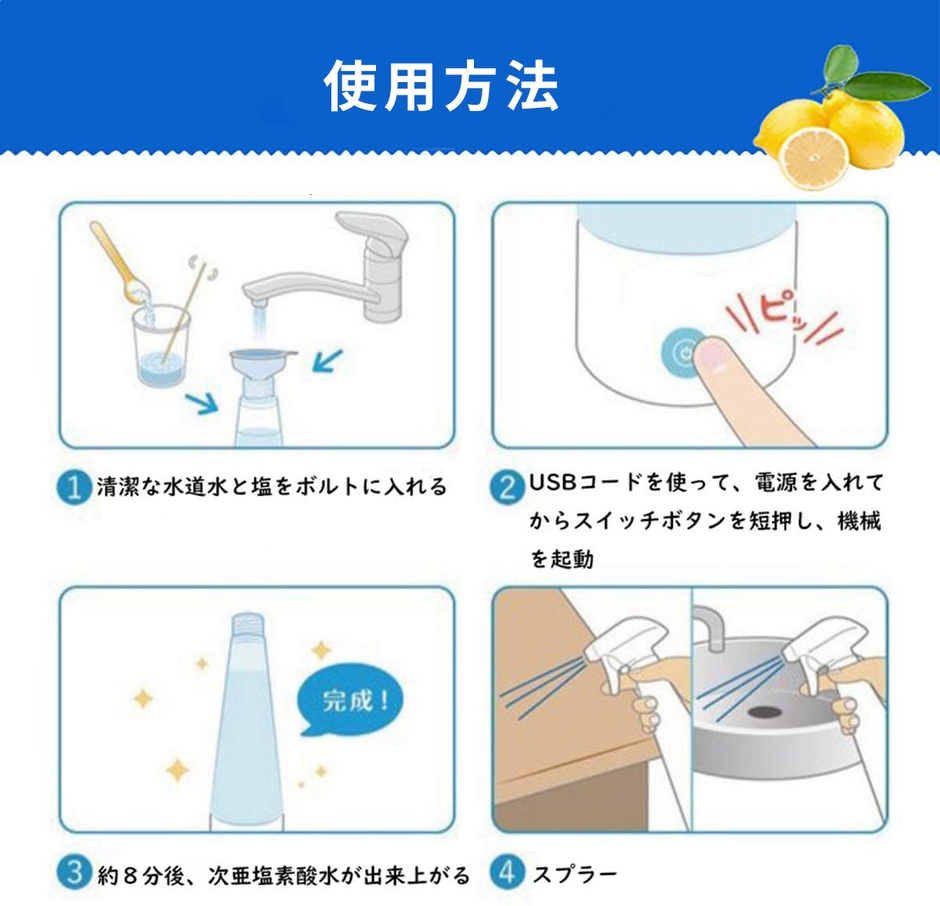 使用方法

ピッ

1 清潔な水道水と塩をボルトに入れる

2 USBコードを使って、電源を入れてからスイッチボタンを短押し、機械を起動

完成！

3 約８分後、次亜塩素酸水が出来上がる

4 スプラー