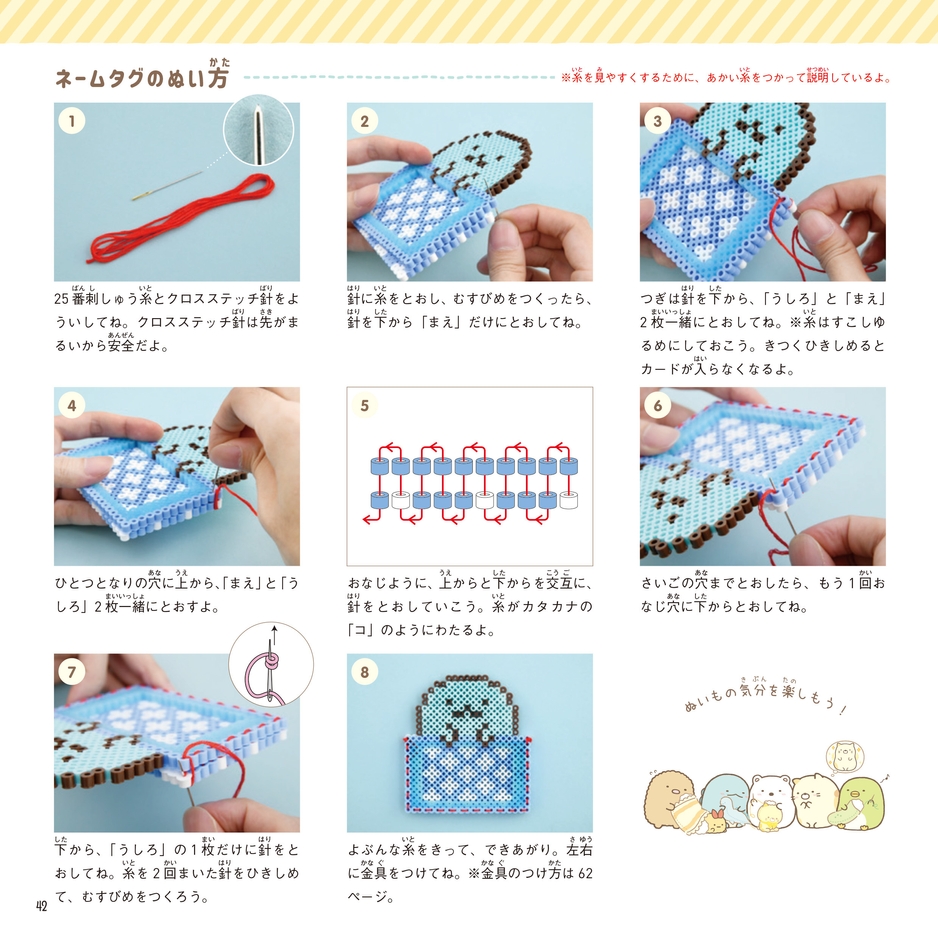 ネームタグのぬい方

※糸を見やすくするために、あかい糸をつかって説明しているよ。

1

25番刺しゅう糸とクロスステッチ針をよういしてね。クロスステッチ針は先がまるいから安全だよ。

2

針に糸をとおし、むすびめをつくったら、針を下から「まえ」だけにとおしてね。

3

つぎは針を下から、「うしろ」と「まえ」2枚一緒にとおしてね。※糸はすこしゆるめにしておこう。きつくひきしめるとカードが入らなくなるよ。

4

ひとつとなりの穴に上から、「まえ」と「うしろ」2枚一緒にとおすよ。

5

おなじように、上からと下からを交互に、針をとおしていこう。糸がカタカナの「コ」のようにわたるよ。

6

さいごの穴までとおしたら、もう1回おなじ穴に下からとおしてね。

7

下から、「うしろ」の1枚だけに針をとおしてね。糸を2回まいた針をひきしめて、むすびめをつくろう。

8

よぶんな糸をきって、できあがり。左右に金具をつけてね。※金具のつけ方は62ページ。

ぬいもの気分を楽しもう！

42