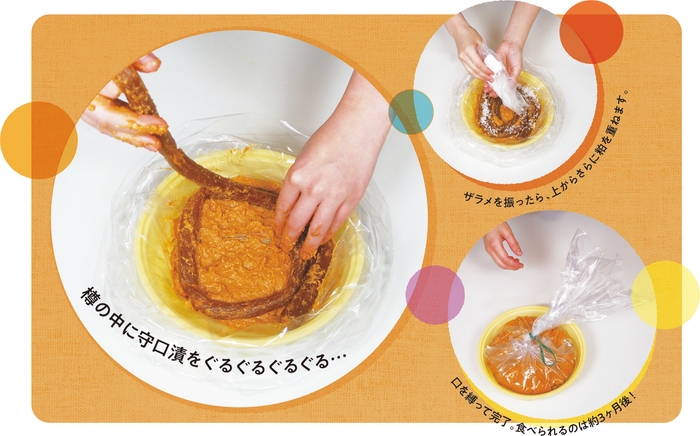 樽の中に守口漬をぐるぐるぐるぐる…

ザラメを振ったら、上からさらに粕を重ねます。

口を縛って完了。食べられるのは約3ヶ月後！