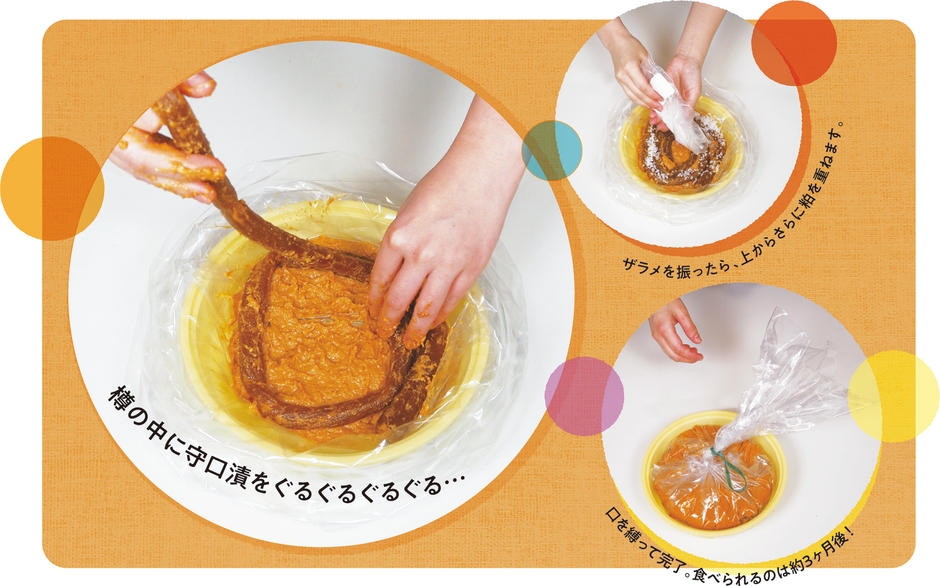 樽の中に守口漬をぐるぐるぐるぐる…

ザラメを振ったら、上からさらに粕を重ねます。

口を縛って完了。食べられるのは約3ヶ月後！