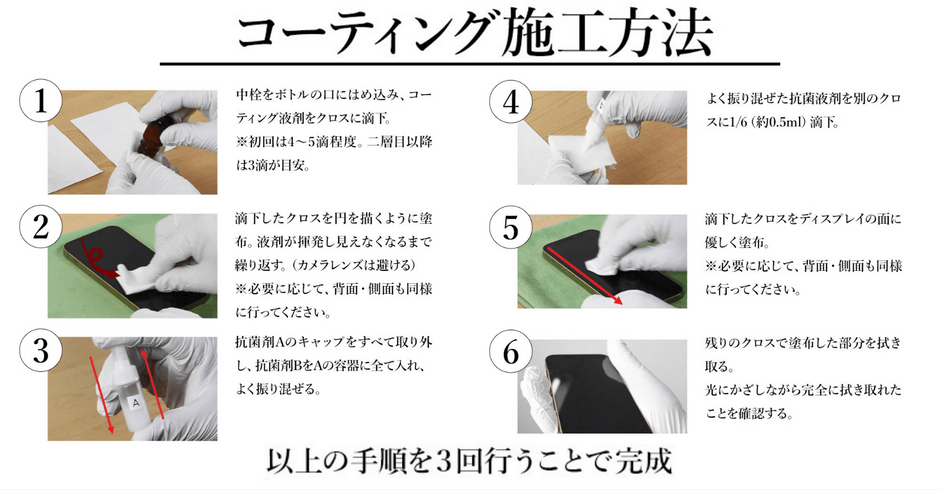 コーティング施工方法

1

中栓をボトルの口にはめ込み、コーティング液剤をクロスに滴下。
※初回は4～5滴程度。二層目以降は3滴が目安。

2

滴下したクロスを円を描くように塗布。液剤が揮発し見えなくなるまで繰り返す。（カメラレンズは避ける）
※必要に応じて、背面・側面も同様に行ってください。

3

A

抗菌剤Aのキャップをすべて取り外し、抗菌剤BをAの容器に全て入れ、よく振り混ぜる。

4

よく振り混ぜた抗菌液剤を別のクロスに1/6（約0.5ml）滴下。

5

滴下したクロスをディスプレイの面に優しく塗布。
※必要に応じて、背面・側面も同様に行ってください。

6

残りのクロスで塗布した部分を拭き取る。
光にかざしながら完全に拭き取れたことを確認する。

以上の手順を3回行うことで完成