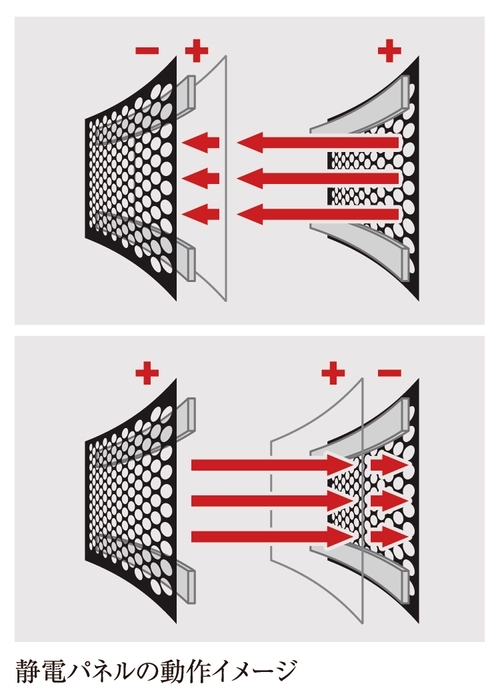 − +
+

+
+ −

静電パネルの動作イメージ