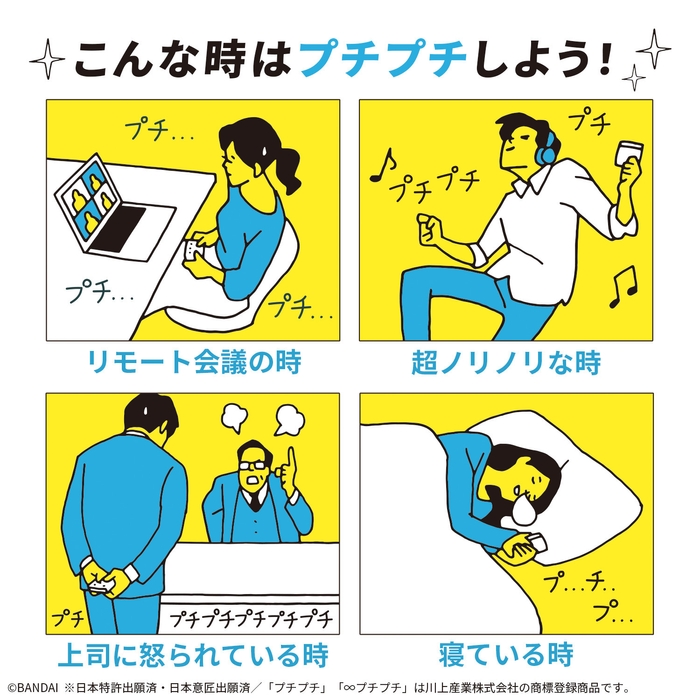 こんな時はプチプチしよう！

プチ…

プチ…

プチ…

リモート会議の時

プチ

プチプチ

超ノリノリな時

プチ

プチプチプチプチプチ

上司に怒られている時

プ…チ..

プ…

寝ている時

©BANDAI ※日本特許出願済・日本意匠出願済／「プチプチ」「∞プチプチ」は川上産業株式会社の商標登録商品です。