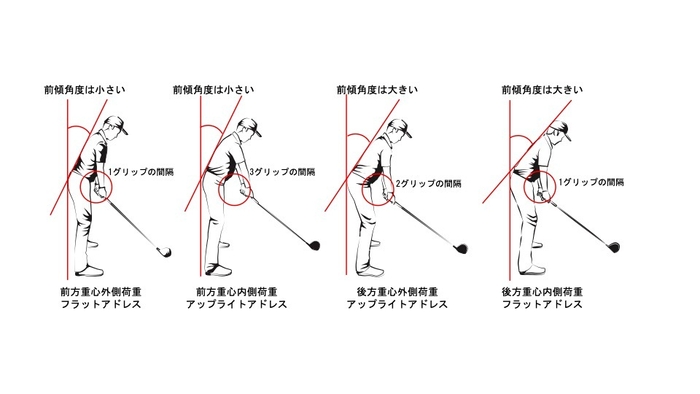 前傾角度は小さい

1グリップの間隔

前方重心外側荷重
フラットアドレス

前傾角度は小さい

3グリップの間隔

前方重心内側荷重
アップライトアドレス

前傾角度は大きい

2グリップの間隔

後方重心外側荷重
アップライトアドレス

前傾角度は大きい

1グリップの間隔

後方重心内側荷重
フラットアドレス