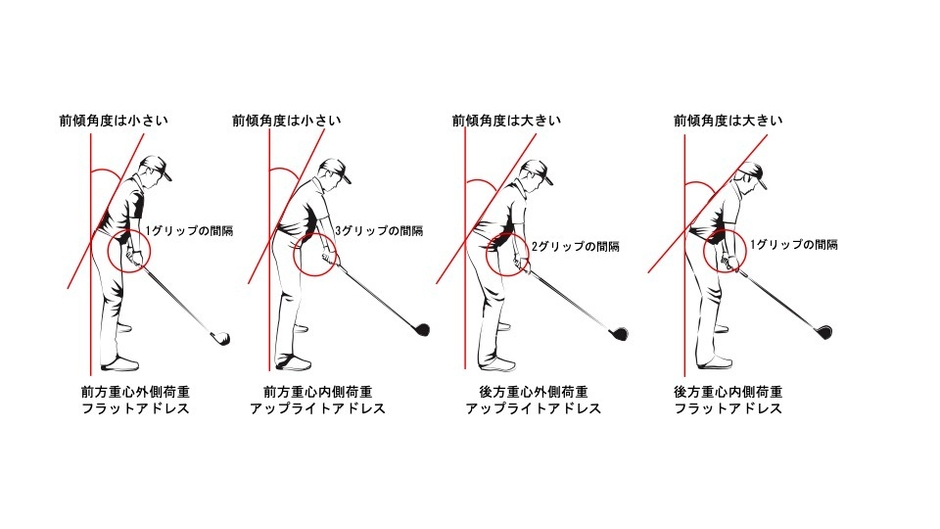 前傾角度は小さい

1グリップの間隔

前方重心外側荷重
フラットアドレス

前傾角度は小さい

3グリップの間隔

前方重心内側荷重
アップライトアドレス

前傾角度は大きい

2グリップの間隔

後方重心外側荷重
アップライトアドレス

前傾角度は大きい

1グリップの間隔

後方重心内側荷重
フラットアドレス