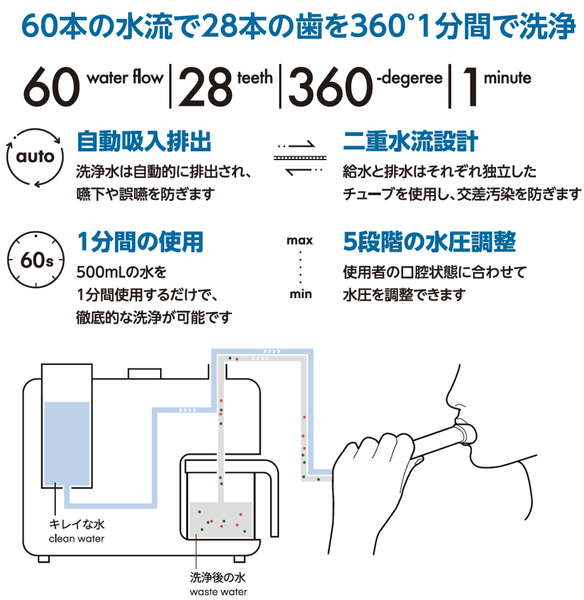 60本の水流で28本の歯を360°1分間で洗浄

60 water flow | 28 teeth | 360 -degeree | 1 minute

auto

自動吸入排出

洗浄水は自動的に排出され、嚥下や誤嚥を防ぎます

二重水流設計

給水と排水はそれぞれ独立したチューブを使用し、交差汚染を防ぎます

60s

1分間の使用

500mLの水を1分間使用するだけで、徹底的な洗浄が可能です

max

min

5段階の水圧調整

使用者の口腔状態に合わせて水圧を調整できます

キレイな水
clean water

洗浄後の水
waste water