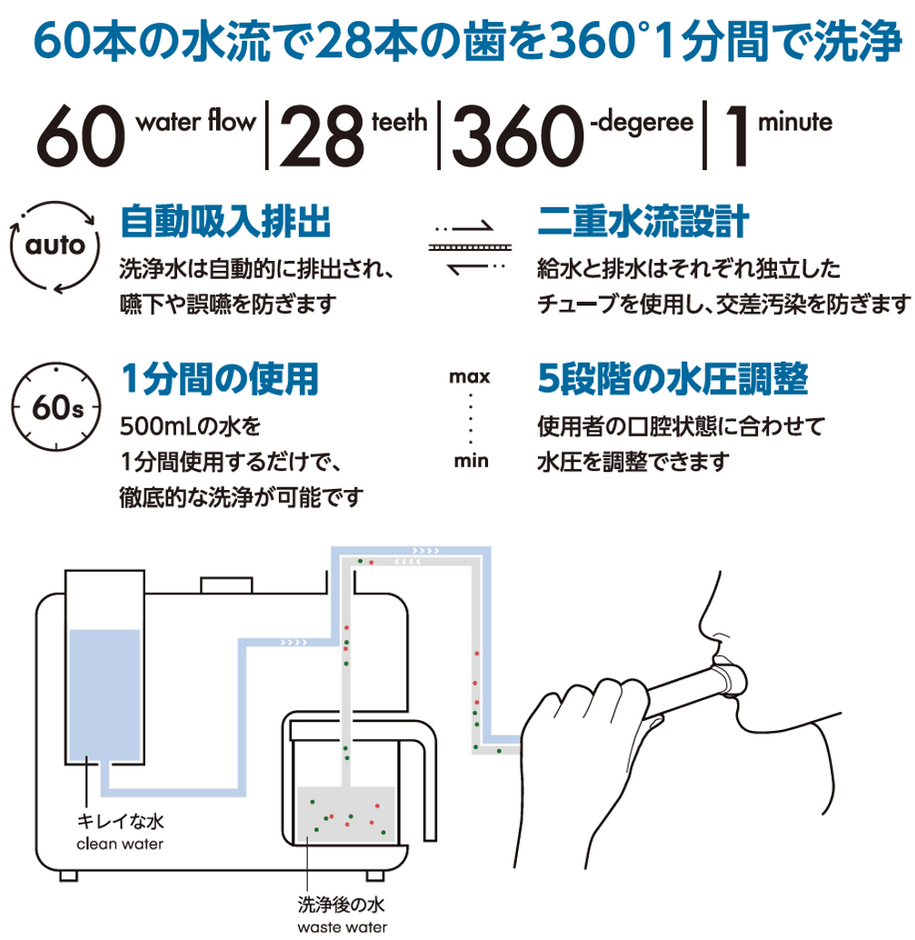 60本の水流で28本の歯を360°1分間で洗浄

60 water flow | 28 teeth | 360 -degeree | 1 minute

auto

自動吸入排出

洗浄水は自動的に排出され、嚥下や誤嚥を防ぎます

二重水流設計

給水と排水はそれぞれ独立したチューブを使用し、交差汚染を防ぎます

60s

1分間の使用

500mLの水を1分間使用するだけで、徹底的な洗浄が可能です

max

min

5段階の水圧調整

使用者の口腔状態に合わせて水圧を調整できます

キレイな水
clean water

洗浄後の水
waste water