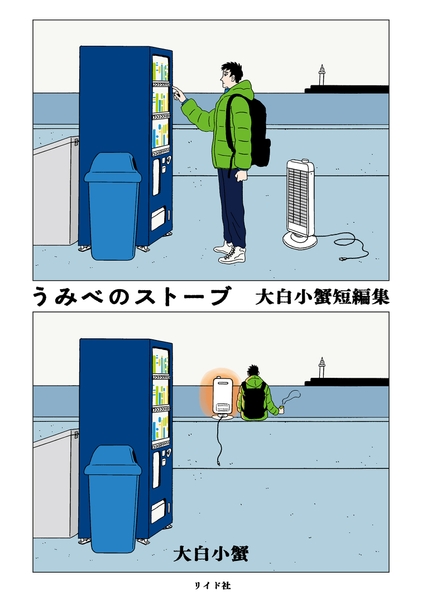 うみべのストーブ　大白小蟹短編集

大白小蟹

リイド社