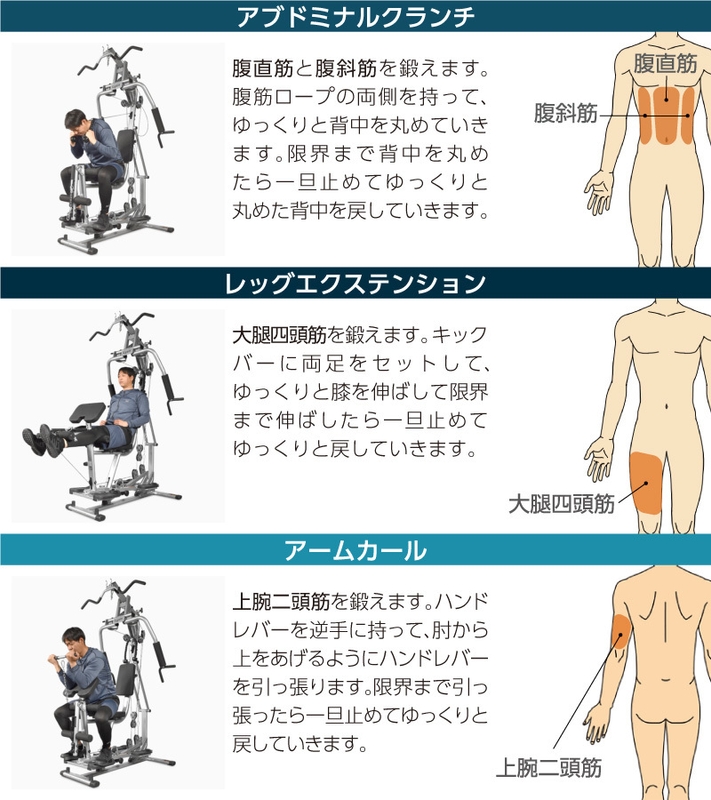 アブドミナルクランチ

腹直筋と腹斜筋を鍛えます。腹筋ロープの両側を持って、ゆっくりと背中を丸めていきます。限界まで背中を丸めたら一旦止めてゆっくりと丸めた背中を戻していきます。

腹直筋
腹斜筋

レッグエクステンション

大腿四頭筋を鍛えます。キックバーに両足をセットして、ゆっくりと膝を伸ばして限界まで伸ばしたら一旦止めてゆっくりと戻していきます。

大腿四頭筋

アームカール

上腕二頭筋を鍛えます。ハンドレバーを逆手に持って、肘から上をあげるようにハンドレバーを引っ張ります。限界まで引っ張ったら一旦止めてゆっくりと戻していきます。

上腕二頭筋