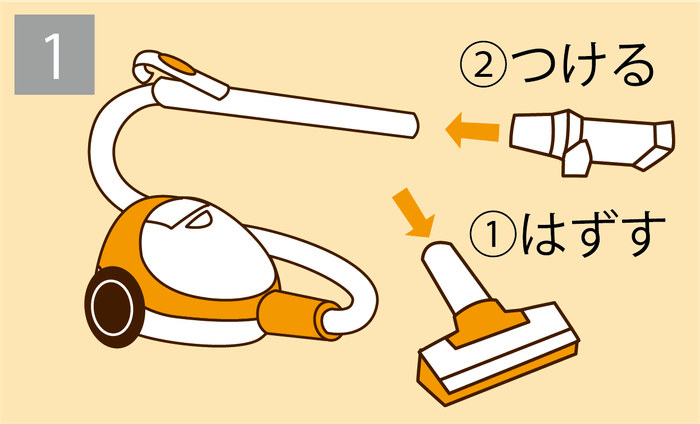 1

②つける

①はずす