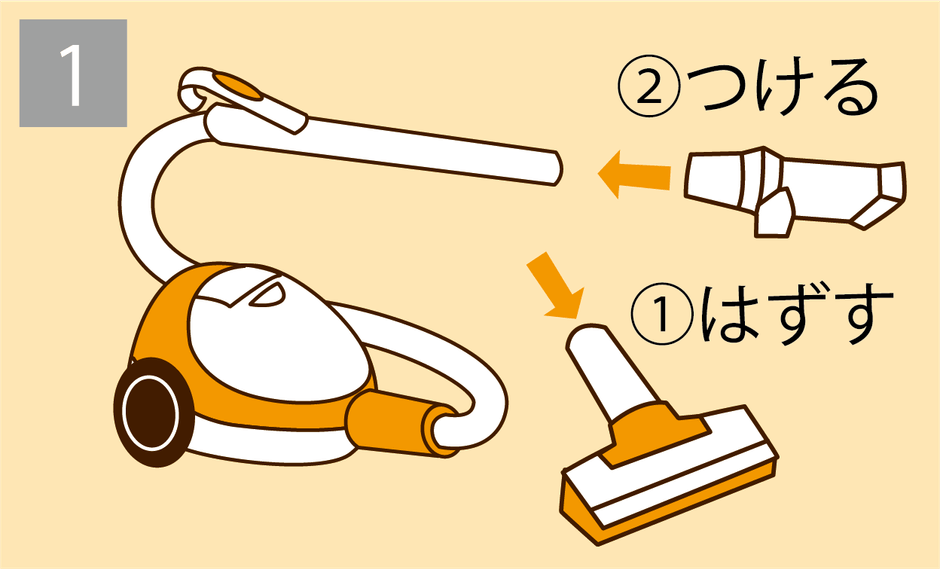 1

②つける

①はずす