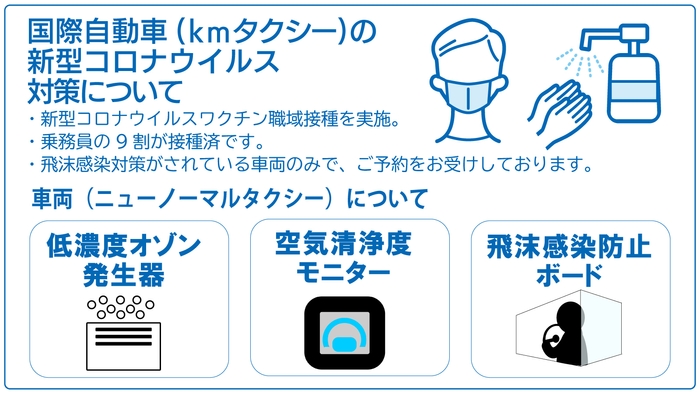 国際自動車（kmタクシー）の新型コロナウイルス対策について

・新型コロナウイルスワクチン職域接種を実施。
・乗務員の９割が接種済です。
・飛沫感染対策がされている車両のみで、ご予約をお受けしております。

車両（ニューノーマルタクシー）について

低濃度オゾン発生器

空気清浄度モニター

飛沫感染防止ボード