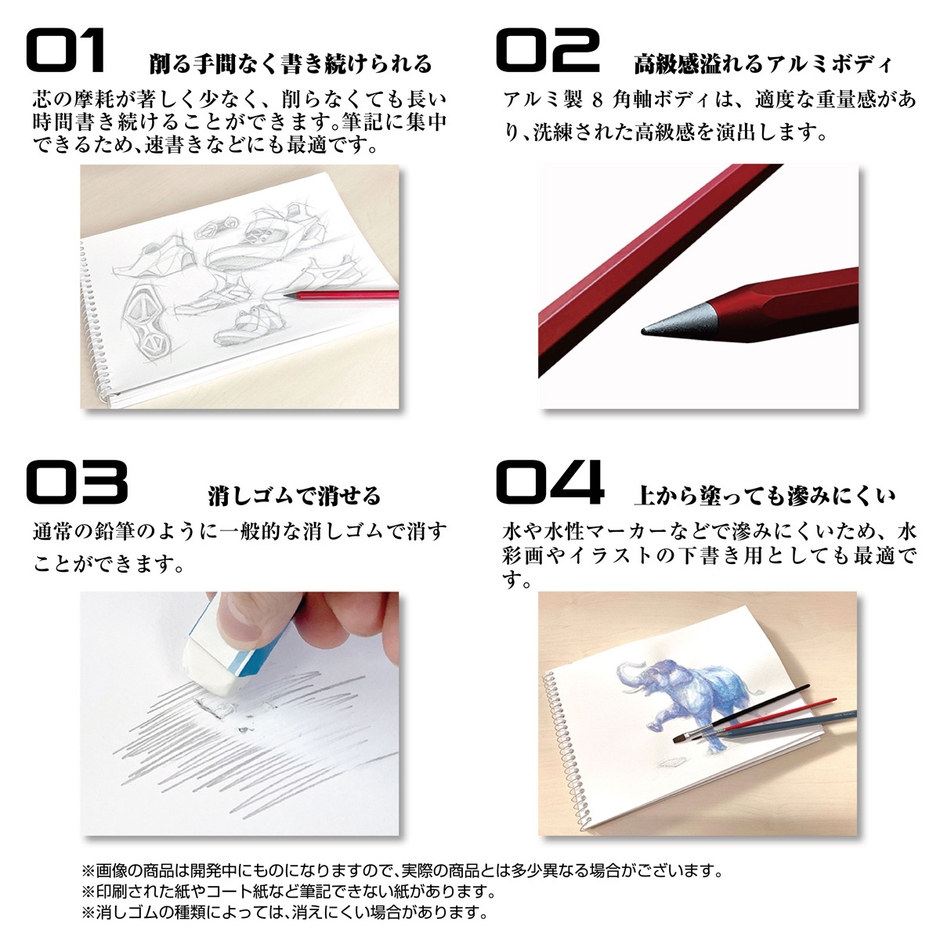 01 削る手間なく書き続けられる

芯の摩耗が著しく少なく、削らなくても長い時間書き続けることができます。筆記に集中できるため、速書きなどにも最適です。

02 高級感溢れるアルミボディ

アルミ製 8 角軸ボディは、適度な重量感があり、洗練された高級感を演出します。

03 消しゴムで消せる

通常の鉛筆のように一般的な消しゴムで消すことができます。

04 上から塗っても滲みにくい

水や水性マーカーなどで滲みにくいため、水彩画やイラストの下書き用としても最適です。

※画像の商品は開発中にものになりますので、実際の商品とは多少異なる場合がございます。
※印刷された紙やコート紙など筆記できない紙があります。
※消しゴムの種類によっては、消えにくい場合があります。