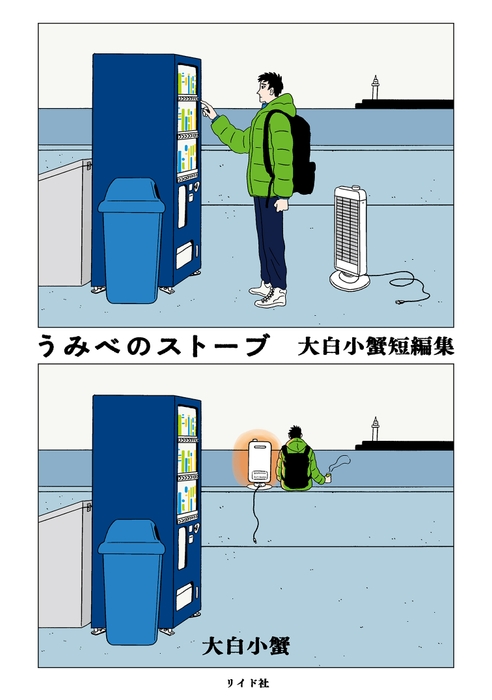 うみべのストーブ　大白小蟹短編集

大白小蟹

リイド社