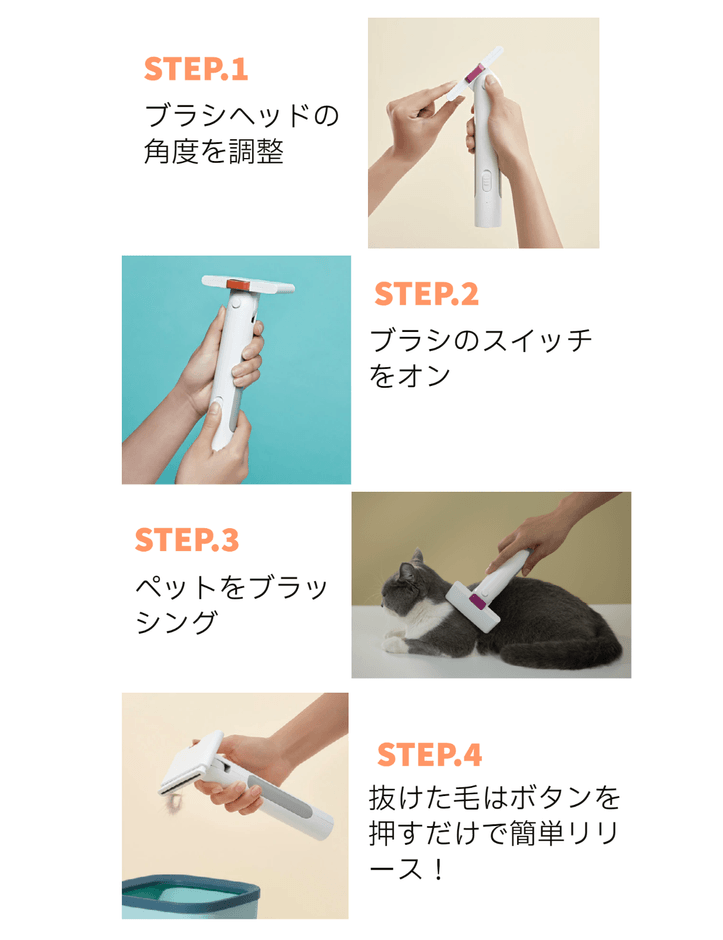 STEP.1
ブラシヘッドの角度を調整

STEP.2
ブラシのスイッチをオン

STEP.3
ペットをブラッシング

STEP.4
抜けた毛はボタンを押すだけで簡単リリース！