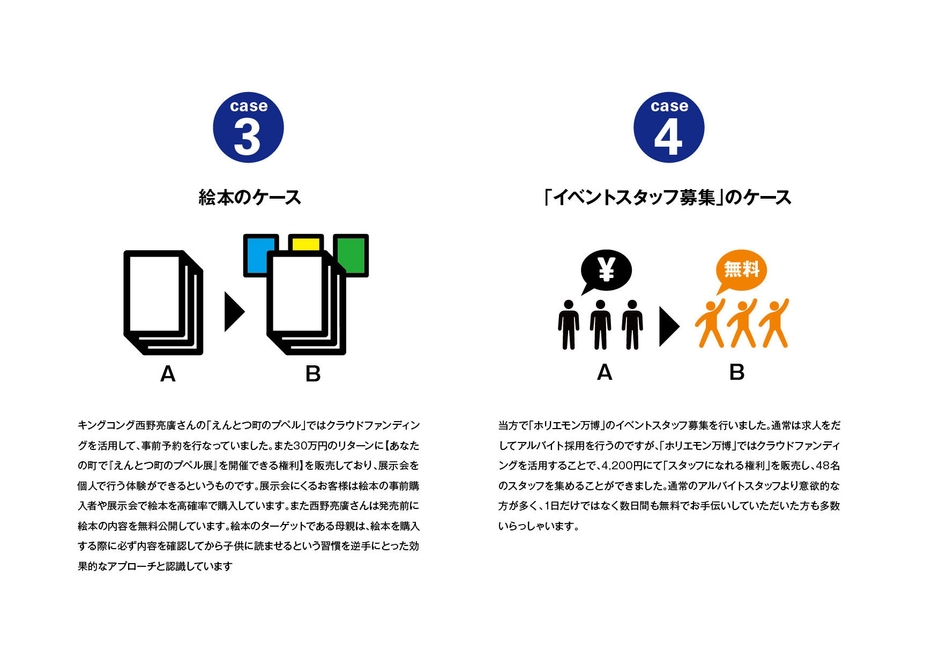 case
3

絵本のケース

A

B

キングコング西野亮廣さんの「えんとつ町のプペル」ではクラウドファンディングを活用して、事前予約を行なっていました。また30万円のリターンに【あなたの町で『えんとつ町のプペル展』を開催できる権利】を販売しており、展示会を個人で行う体験ができるというものです。展示会にくるお客様は絵本の事前購入者や展示会で絵本を高確率で購入しています。また西野亮廣さんは発売前に絵本の内容を無料公開しています。絵本のターゲットである母親は、絵本を購入する際に必ず内容を確認してから子供に読ませるという習慣を逆手にとった効果的なアプローチと認識しています

case
4

「イベントスタッフ募集」のケース

¥

無料

A

B

当方で「ホリエモン万博」のイベントスタッフ募集を行いました。通常は求人をだしてアルバイト採用を行うのですが、「ホリエモン万博」ではクラウドファンディングを活用することで、4,200円にて「スタッフになれる権利」を販売し、48名のスタッフを集めることができました。通常のアルバイトスタッフより意欲的な方が多く、1日だけではなく数日間も無料でお手伝いしていただいた方も多数いらっしゃいます。