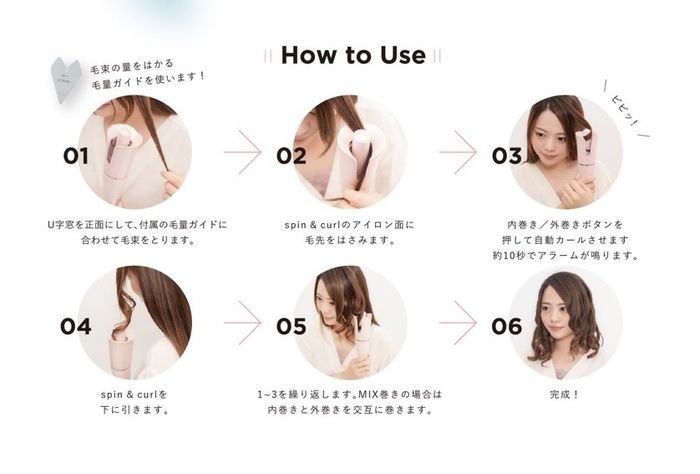 How to Use

毛束の量をはかる
毛量ガイドを使います！

ピピッ！

01

U字窓を正面にして、付属の毛量ガイドに合わせて毛束をとります。

02

spin & curlのアイロン面に毛先をはさみます。

03

内巻き／外巻きボタンを押して自動カールさせます
約10秒でアラームが鳴ります。

04

spin & curlを下に引きます。

05

1~3を繰り返します。MIX巻きの場合は内巻きと外巻きを交互に巻きます。

06

完成！