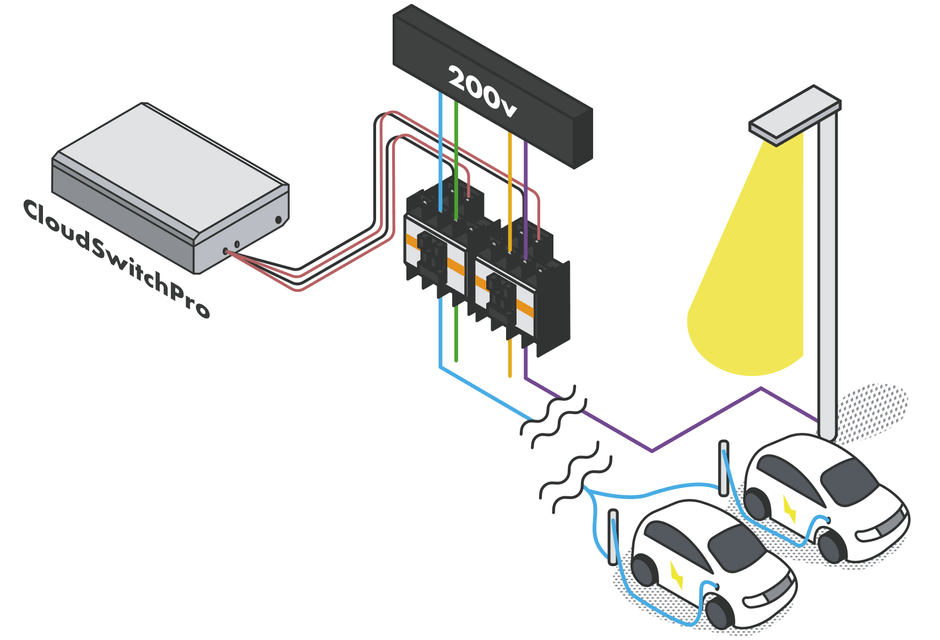 200v

CloudSwitchPro