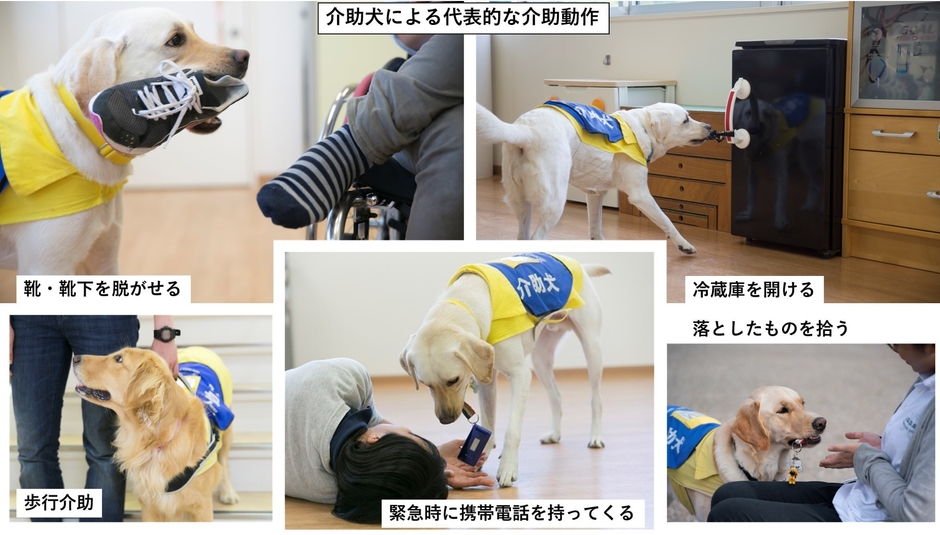 介助犬による代表的な介助動作

靴・靴下を脱がせる

冷蔵庫を開ける

介助犬

落としたものを拾う

歩行介助

緊急時に携帯電話を持ってくる