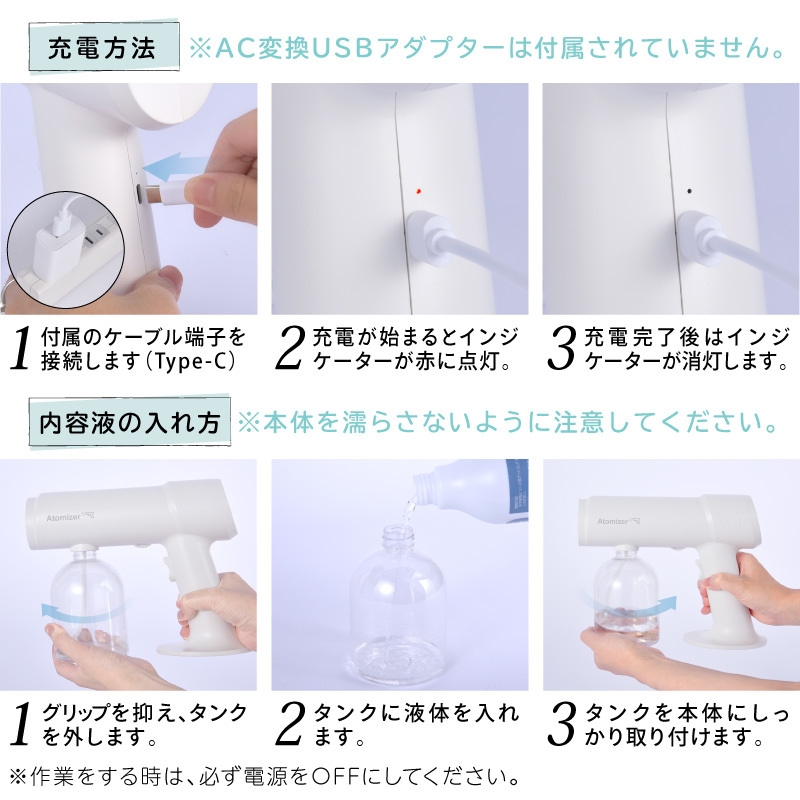 充電方法 ※AC変換USBアダプターは付属されていません。

1 付属のケーブル端子を接続します(Type-C)

2 充電が始まるとインジケーターが赤に点灯。

3 充電完了後はインジケーターが消灯します。

内容液の入れ方 ※本体を濡らさないように注意してください。

Atomizer

Atomizer

1 グリップを抑え、タンクを外します。

2 タンクに液体を入れます。

3 タンクを本体にしっかり取り付けます。

※作業をする時は、必ず電源をOFFにしてください。