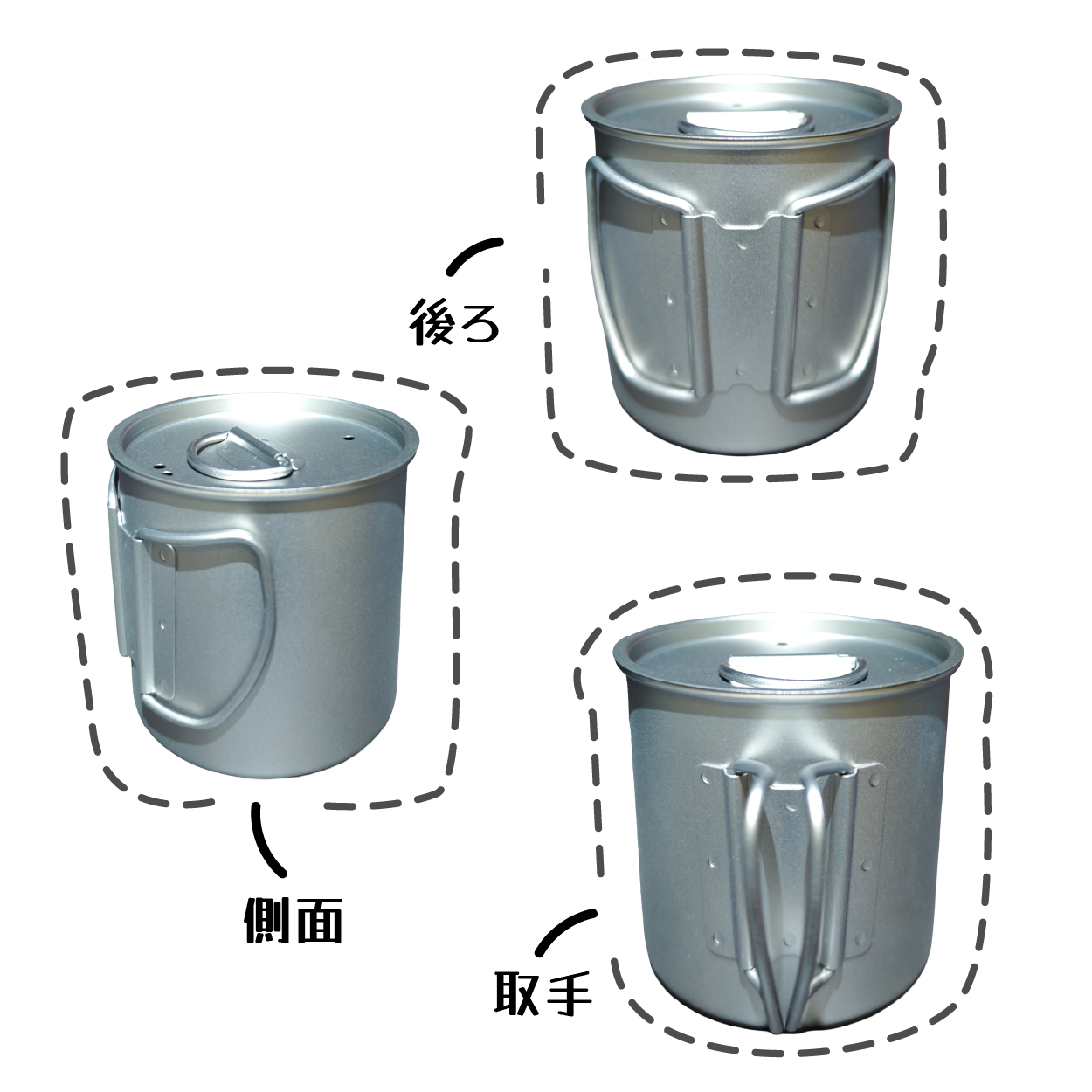 後ろ

側面

取手