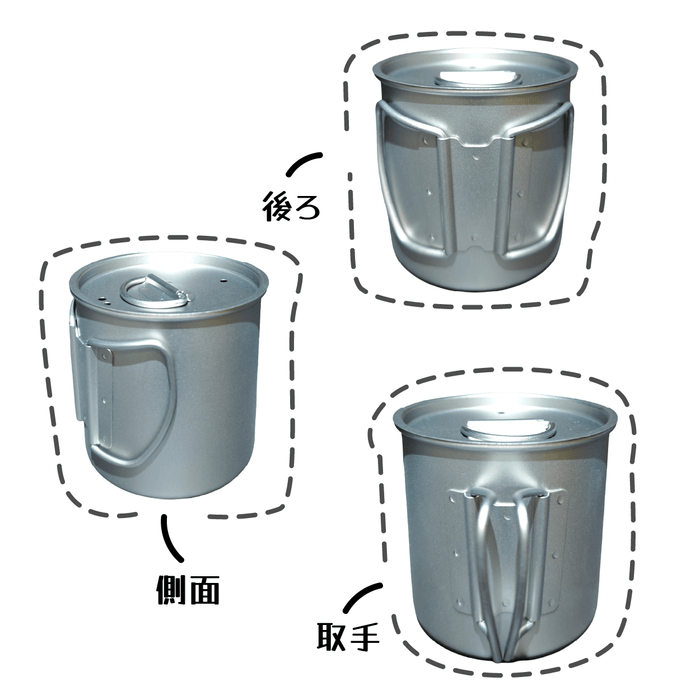 後ろ

側面

取手