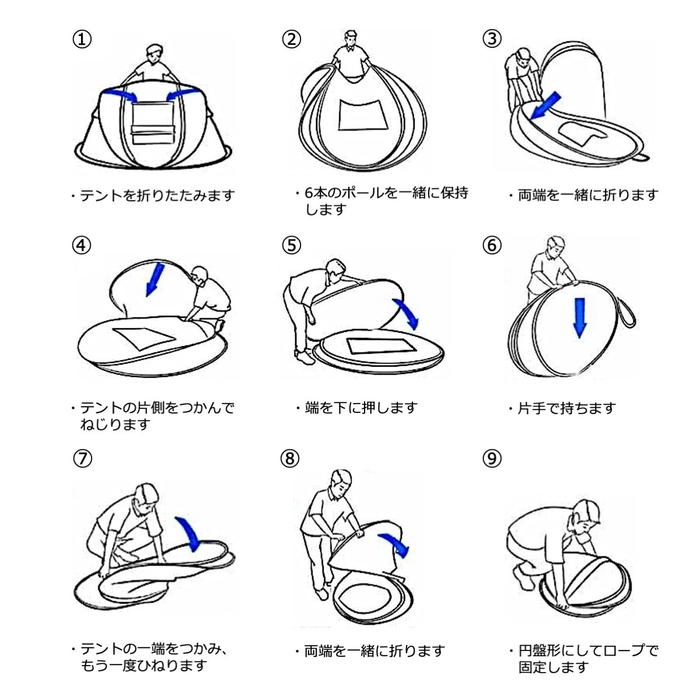 ①

・テントを折りたたみます

②

・6本のポールを一緒に保持します

③

・両端を一緒に折ります

④

・テントの片側をつかんでねじります

⑤

・端を下に押します

⑥

・片手で持ちます

⑦

・テントの一端をつかみ、もう一度ひねります

⑧

・両端を一緒に折ります

⑨

・円盤形にしてロープで固定します