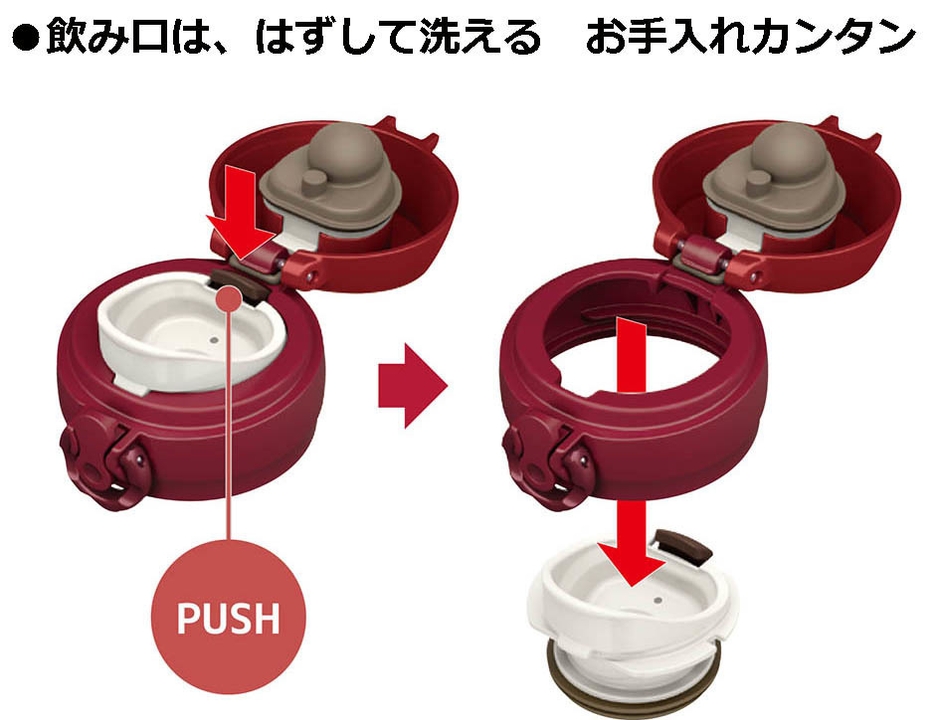 ●飲み口は、はずして洗える　お手入れカンタン

PUSH