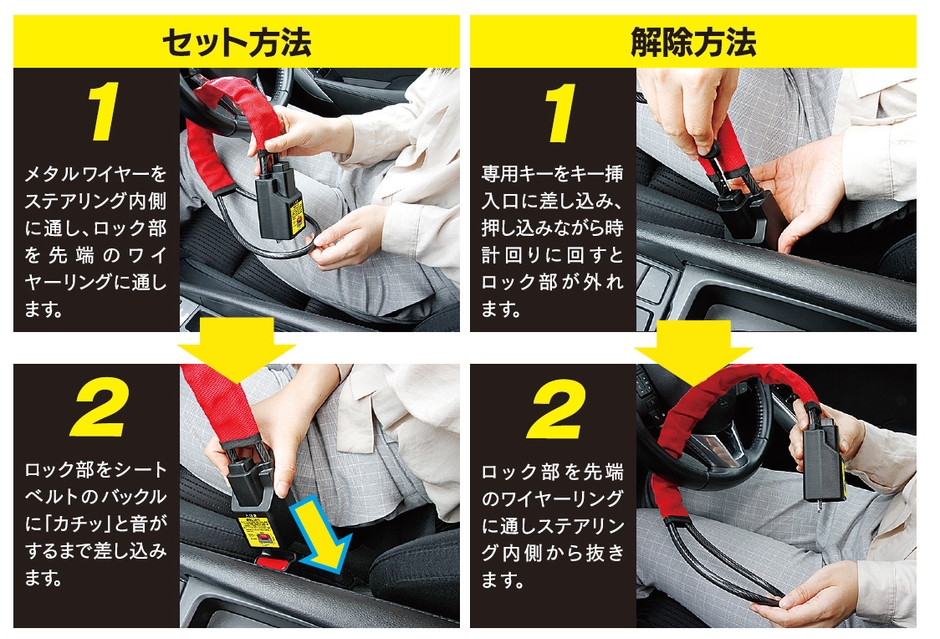 セット方法

1

メタルワイヤーをステアリング内側に通し、ロック部を先端のワイヤーリングに通します。

2

ロック部をシートベルトのバックルに「カチッ」と音がするまで差し込みます。

解除方法

1

専用キーをキー挿入口に差し込み、押し込みながら時計回りに回すとロック部が外れます。

2

ロック部を先端のワイヤーリングに通しステアリング内側から抜きます。