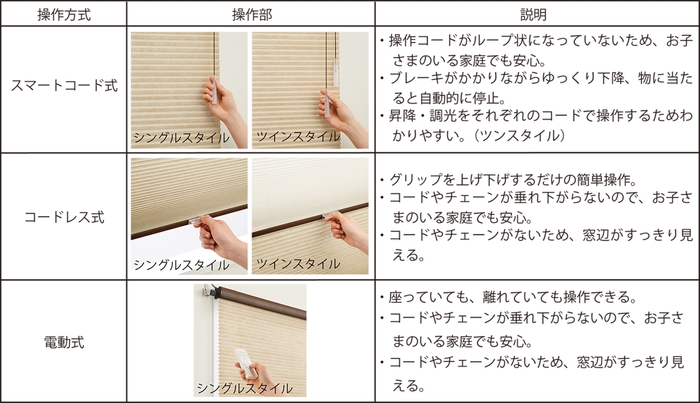 | 操作方式 | 操作部 | 説明 |
|---|---|---|
| スマートコード式 | シングルスタイル ツインスタイル | ・操作コードがループ状になっていないため、お子さまのいる家庭でも安心。<br>・ブレーキがかかりながらゆっくり下降、物に当たると自動的に停止。<br>・昇降・調光をそれぞれのコードで操作するためわかりやすい。（ツンスタイル） |
| コードレス式 | シングルスタイル ツインスタイル | ・グリップを上げ下げするだけの簡単操作。<br>・コードやチェーンが垂れ下がらないので、お子さまのいる家庭でも安心。<br>・コードやチェーンがないため、窓辺がすっきり見える。 |
| 電動式 | シングルスタイル | ・座っていても、離れていても操作できる。<br>・コードやチェーンが垂れ下がらないので、お子さまのいる家庭でも安心。<br>・コードやチェーンがないため、窓辺がすっきり見える。 |