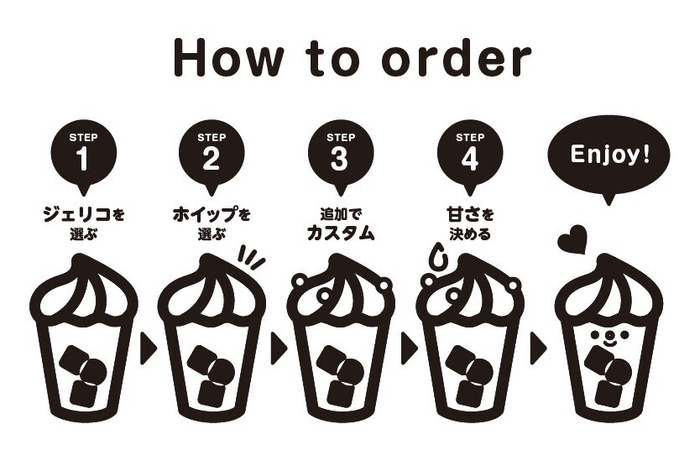 How to order

STEP 1
ジェリコを選ぶ

STEP 2
ホイップを選ぶ

STEP 3
追加でカスタム

STEP 4
甘さを決める

Enjoy!