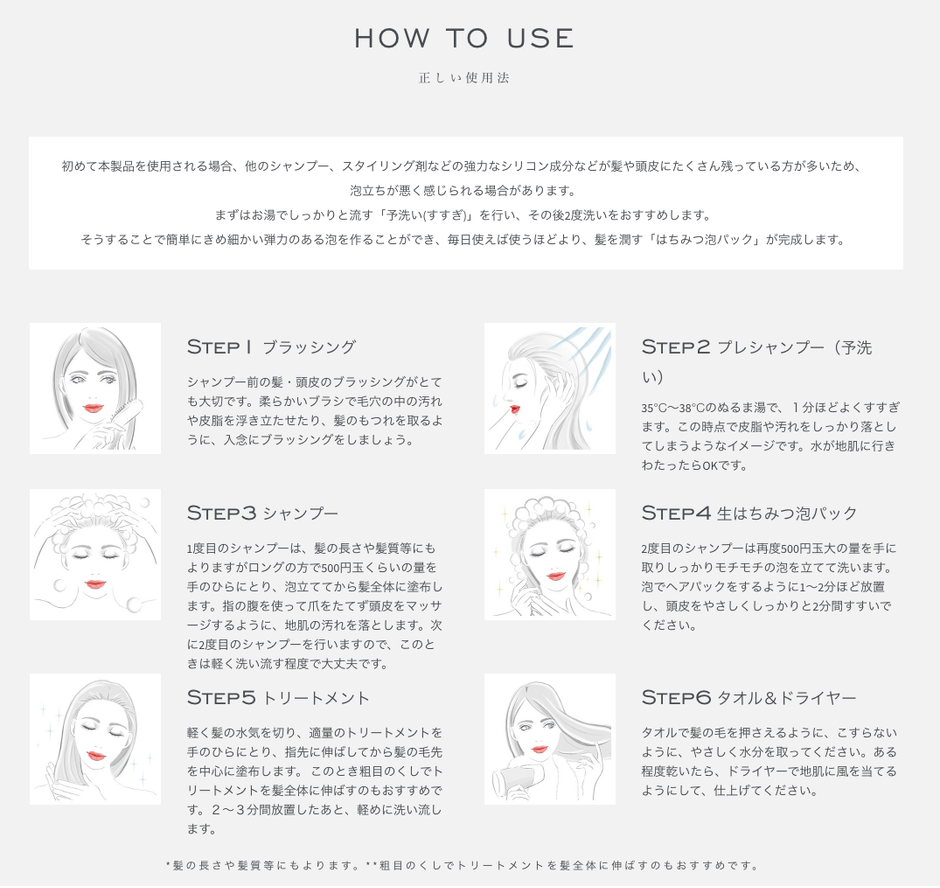 HOW TO USE
正しい使用法

初めて本製品を使用される場合、他のシャンプー、スタイリング剤などの強力なシリコン成分などが髪や頭皮にたくさん残っている方が多いため、泡立ちが悪く感じられる場合があります。
まずはお湯でしっかりと流す「予洗い(すすぎ)」を行い、その後2度洗いをおすすめします。
そうすることで簡単にきめ細かい弾力のある泡を作ることができ、毎日使えば使うほどより、髪を潤す「はちみつ泡パック」が完成します。

STEP1 ブラッシング

シャンプー前の髪・頭皮のブラッシングがとても大切です。柔らかいブラシで毛穴の中の汚れや皮脂を浮き立たせたり、髪のもつれを取るように、入念にブラッシングをしましょう。

STEP2 プレシャンプー（予洗い）

35℃〜38℃のぬるま湯で、１分ほどよくすすぎます。この時点で皮脂や汚れをしっかり落としてしまうようなイメージです。水が地肌に行きわたったらOKです。

STEP3 シャンプー

1度目のシャンプーは、髪の長さや髪質等にもよりますがロングの方で500円玉くらいの量を手のひらにとり、泡立ててから髪全体に塗布します。指の腹を使って爪をたてず頭皮をマッサージするように、地肌の汚れを落とします。次に2度目のシャンプーを行いますので、このときは軽く洗い流す程度で大丈夫です。

STEP4 生はちみつ泡パック

2度目のシャンプーは再度500円玉大の量を手に取りしっかりモチモチの泡を立てて洗います。泡でヘアパックをするように1〜2分ほど放置し、頭皮をやさしくしっかりと2分間すすいでください。

STEP5 トリートメント

軽く髪の水気を切り、適量のトリートメントを手のひらにとり、指先に伸ばしてから髪の毛先を中心に塗布します。このとき粗目のくしでトリートメントを髪全体に伸ばすのもおすすめです。２〜３分間放置したあと、軽めに洗い流します。

STEP6 タオル＆ドライヤー

タオルで髪の毛を押さえるように、こすらないように、やさしく水分を取ってください。ある程度乾いたら、ドライヤーで地肌に風を当てるようにして、仕上げてください。

*髪の長さや髪質等にもよります。**粗目のくしでトリートメントを髪全体に伸ばすのもおすすめです。