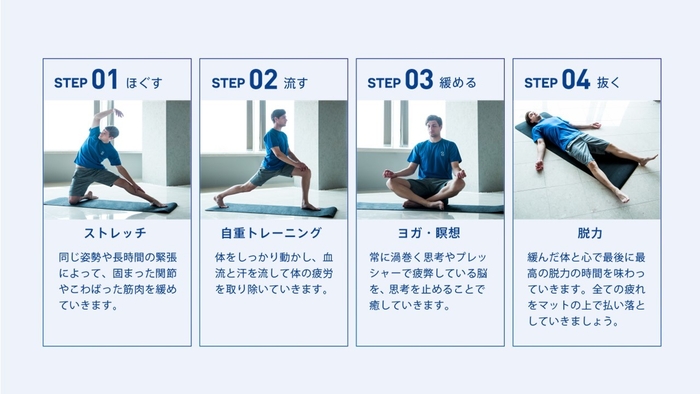 STEP 01 ほぐす

ストレッチ

同じ姿勢や長時間の緊張によって、固まった関節やこわばった筋肉を緩めていきます。

STEP 02 流す

自重トレーニング

体をしっかり動かし、血流と汗を流して体の疲労を取り除いていきます。

STEP 03 緩める

ヨガ・瞑想

常に渦巻く思考やプレッシャーで疲弊している脳を、思考を止めることで癒していきます。

STEP 04 抜く

脱力

緩んだ体と心で最後に最高の脱力の時間を味わっていきます。全ての疲れをマットの上で払い落としていきましょう。