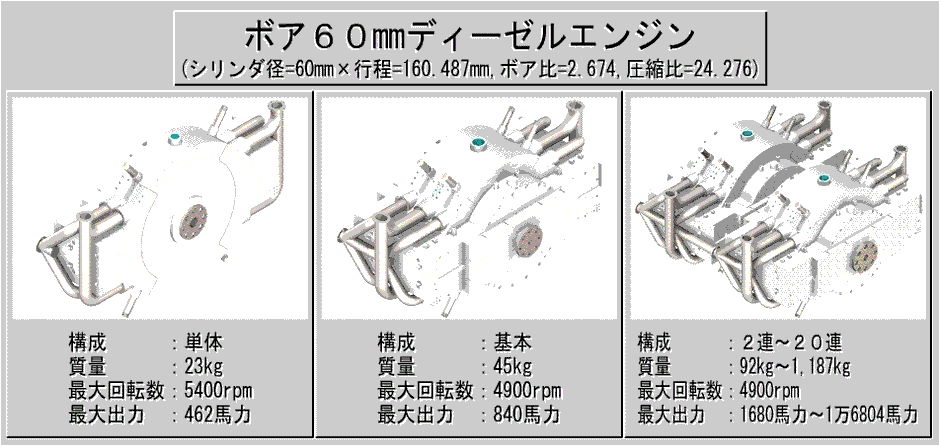 ボア６０㎜ディーゼルエンジン
(シリンダ径=60㎜×行程=160.487㎜,ボア比=2.674,圧縮比=24.276)

構成　　　：単体
質量　　　：23kg
最大回転数：5400rpm
最大出力　：462馬力

構成　　　：基本
質量　　　：45kg
最大回転数：4900rpm
最大出力　：840馬力

構成　　　：２連～２０連
質量　　　：92kg～1,187kg
最大回転数：4900rpm
最大出力　：1680馬力～1万6804馬力