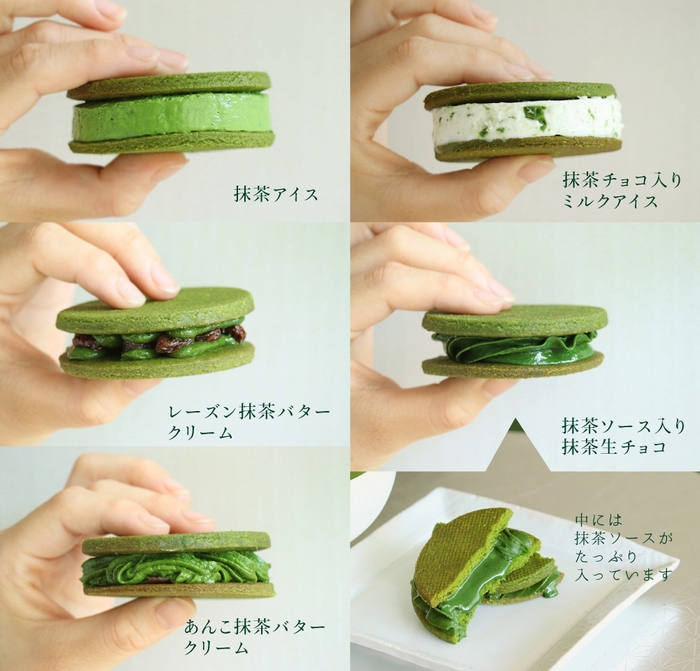 抹茶アイス

抹茶チョコ入り
ミルクアイス

レーズン抹茶バター
クリーム

抹茶ソース入り
抹茶生チョコ

あんこ抹茶バター
クリーム

中には
抹茶ソースが
たっぷり
入っています